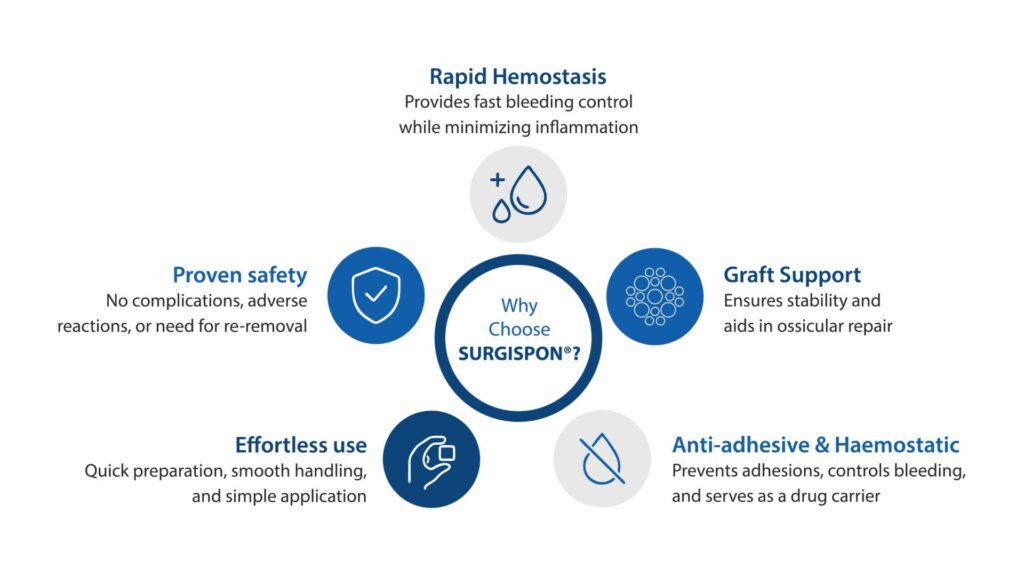 Rapid Hemostasis
Provides fast bleeding control while minimizing inflammation

Proven safety
No complications, adverse reactions, or need for re-removal

Why Choose SURGISPON®?

Graft Support
Ensures stability and aids in ossicular repair

Effortless use
Quick preparation, smooth handling, and simple application

Anti-adhesive & Haemostatic
Prevents adhesions, controls bleeding, and serves as a drug carrier